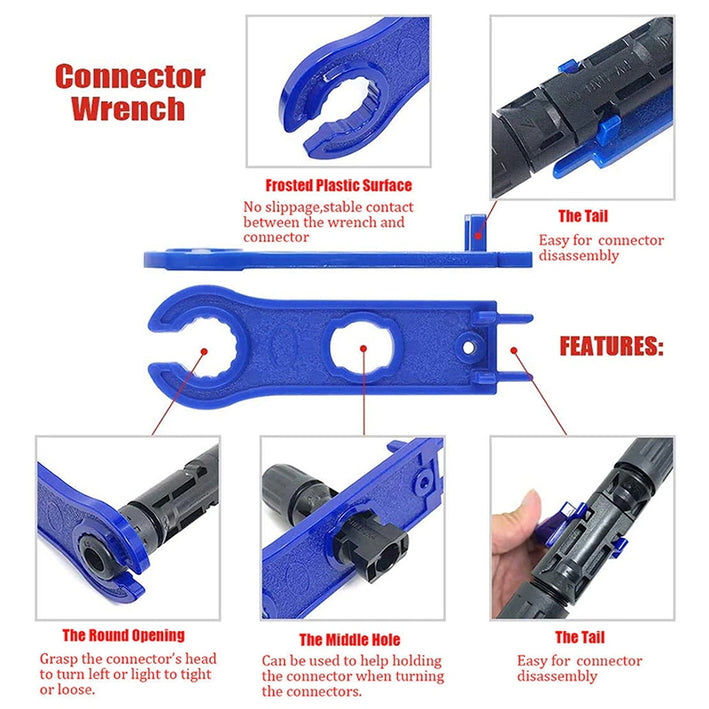 Connector Wrench

Frosted Plastic Surface
No slippage,stable contact between the wrench and connector

The Tail
Easy for connector disassembly

FEATURES:

The Round Opening
Grasp the connector's head to turn left or light to tight or loose.

The Middle Hole
Can be used to help holding the connector when turning the connectors.

The Tail
Easy for connector disassembly