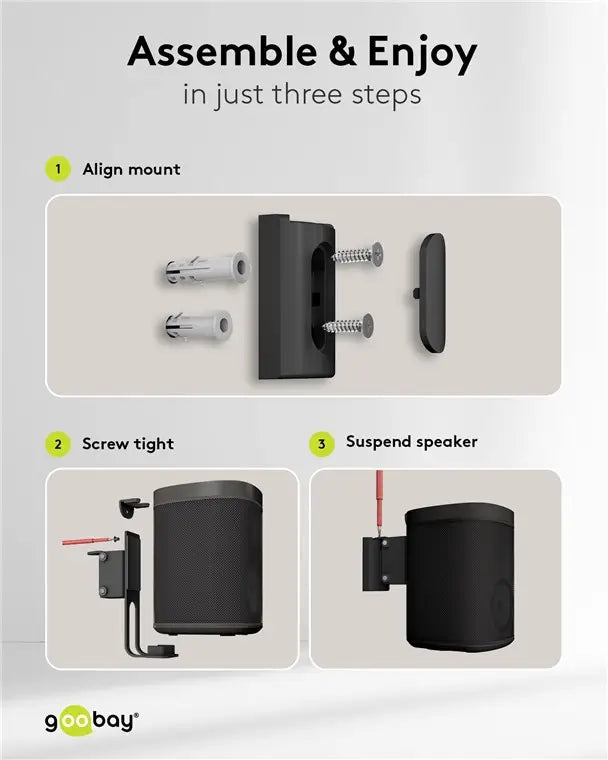 Assemble & Enjoy
in just three steps

1 Align mount

2 Screw tight

3 Suspend speaker

goobay®